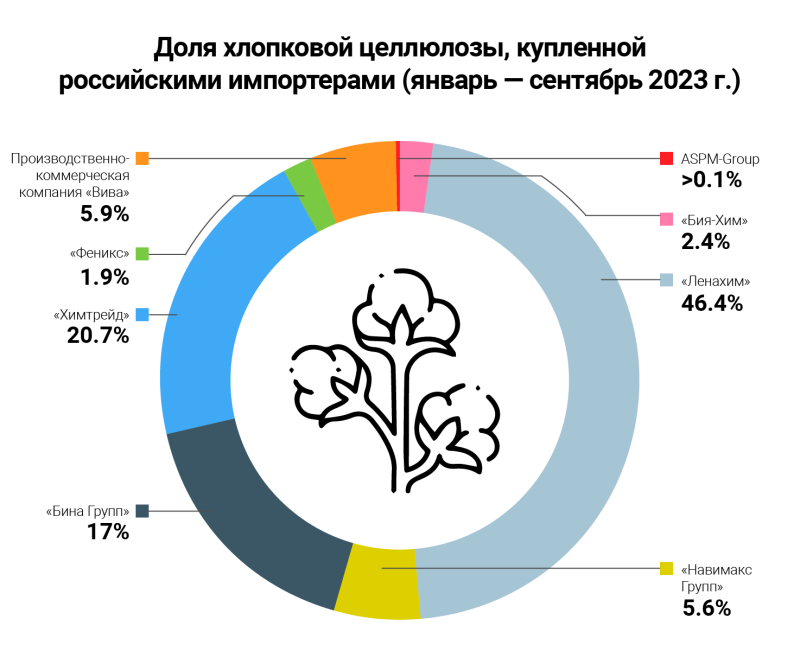 Доля хлопковой целлюлозы, купленной российскими импортерами (январь — сентябрь 2023 г.)

Производственно-коммерческая компания «Вива»
5.9%

«Феникс»
1.9%

«Химтрейд»
20.7%

«Бина Групп»
17%

ASPM-Group
>0.1%

«Бия-Хим»
2.4%

«Ленахим»
46.4%

«Навимакс Групп»
5.6%